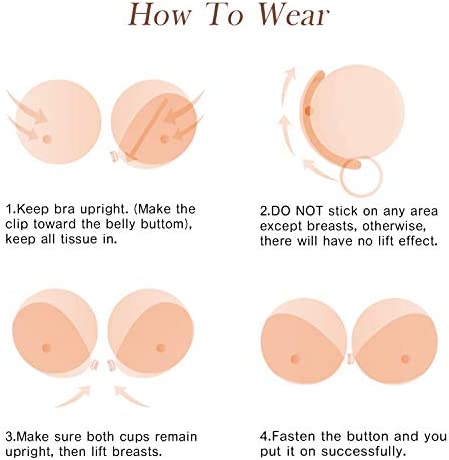 How To Wear

1.Keep bra upright. (Make the clip toward the belly buttom), keep all tissue in.

2.DO NOT stick on any area except breasts, otherwise, there will have no lift effect.

3.Make sure both cups remain upright, then lift breasts.

4.Fasten the button and you put it on successfully.