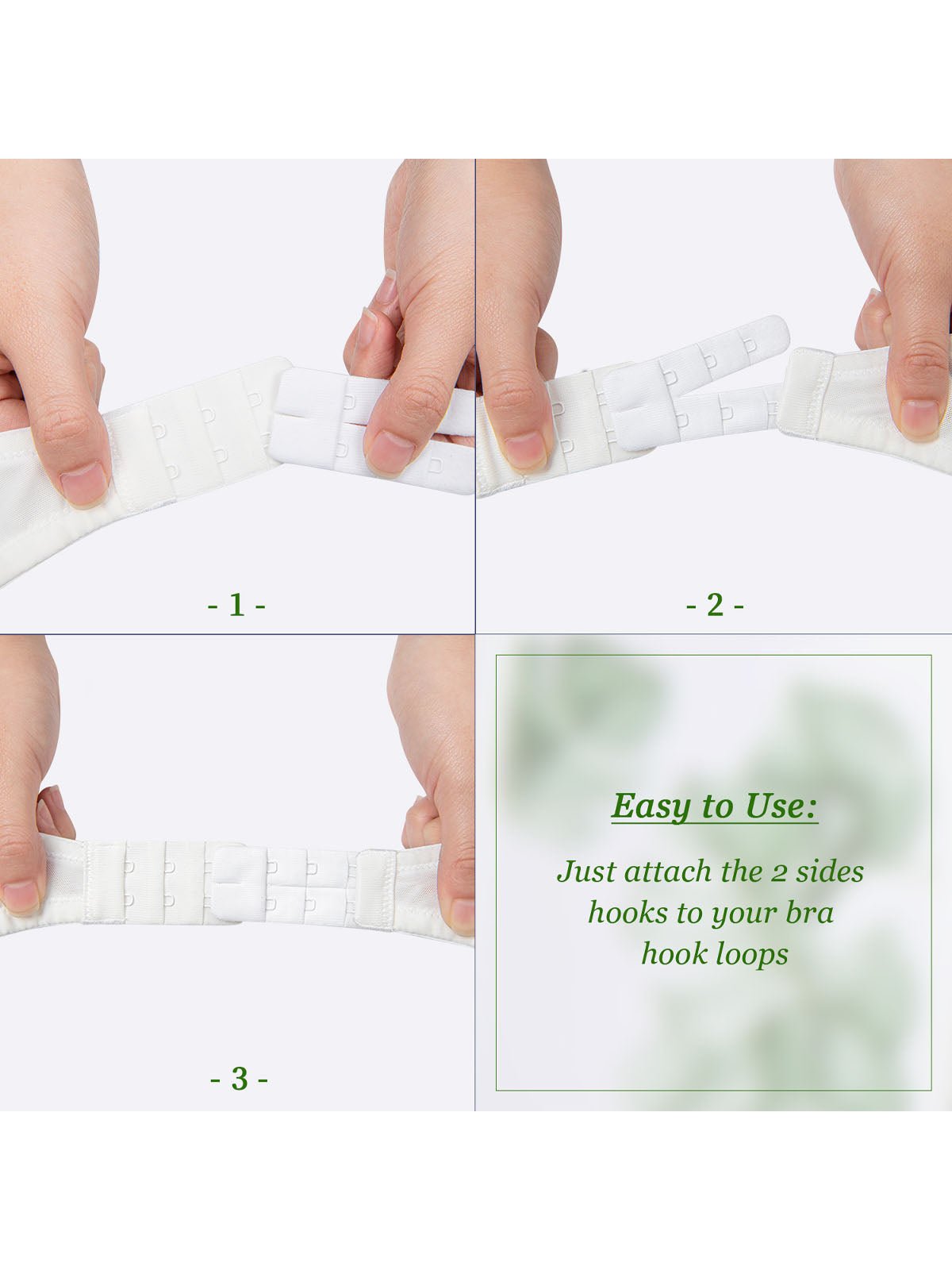 - 1 -

- 2 -

- 3 -

Easy to Use:

Just attach the 2 sides hooks to your bra hook loops