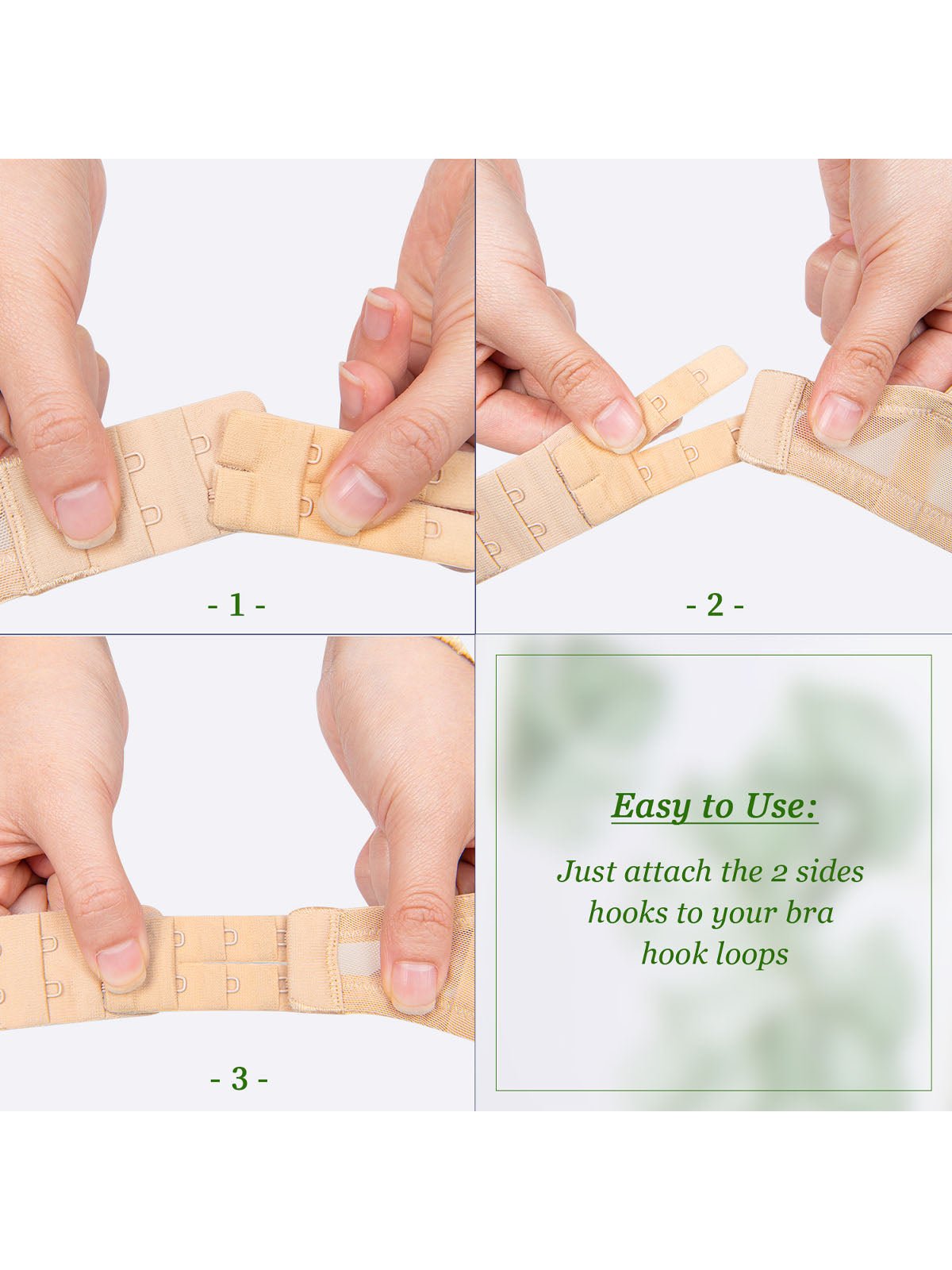 - 1 -

- 2 -

- 3 -

Easy to Use:

Just attach the 2 sides hooks to your bra hook loops